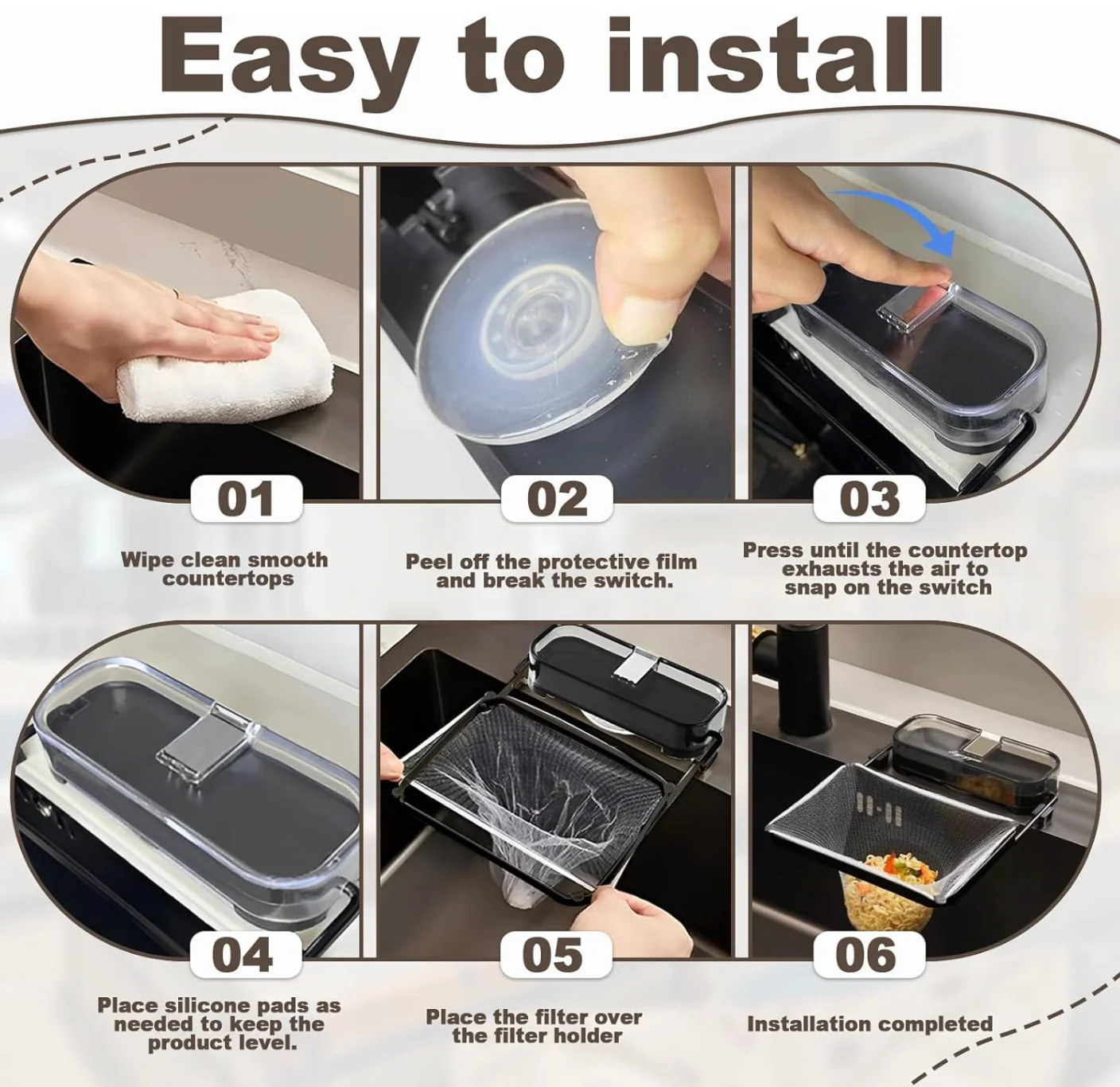 Easy to install

01

Wipe clean smooth countertops

02

Peel off the protective film and break the switch.

03

Press until the countertop exhausts the air to snap on the switch

04

Place silicone pads as needed to keep the product level.

05

Place the filter over the filter holder

06

Installation completed